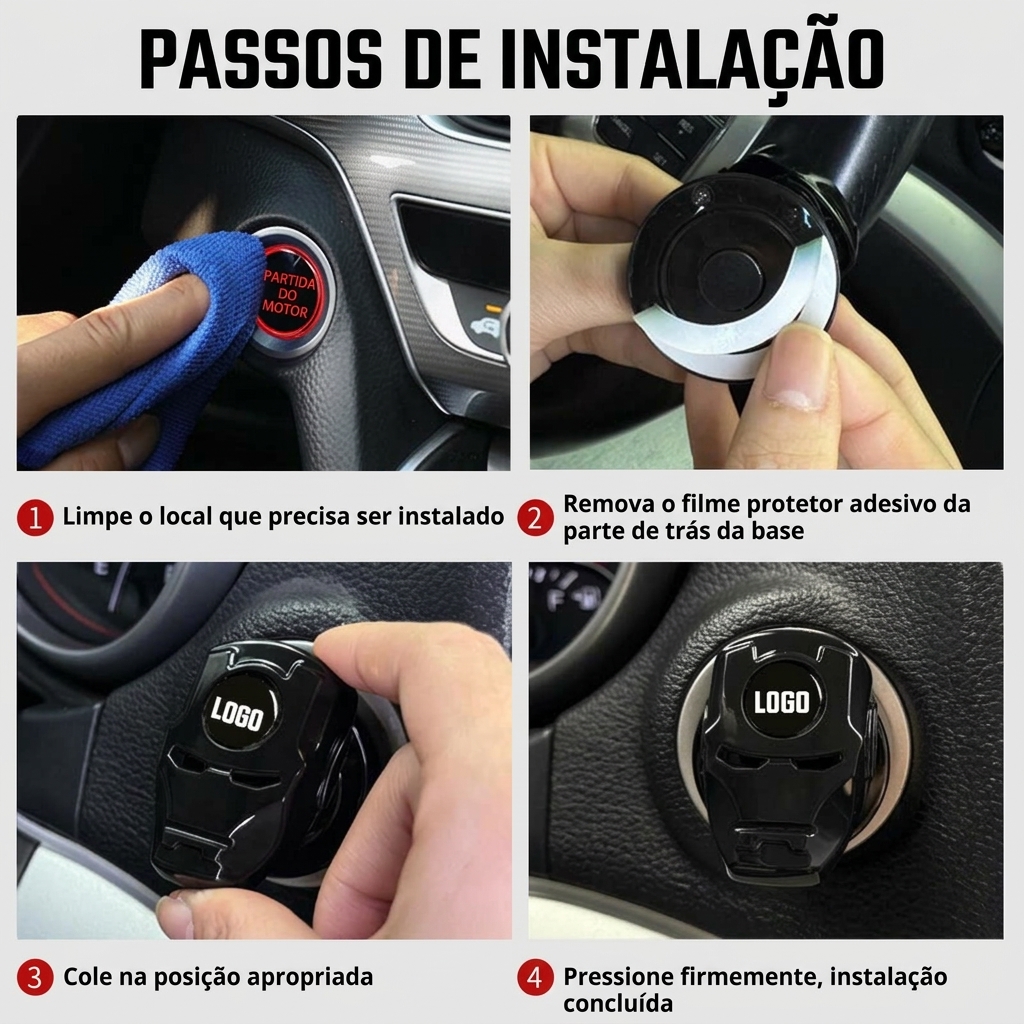 PASSOS DE INSTALAÇÃO

PARTIDA DO MOTOR

1 Limpe o local que precisa ser instalado

2 Remova o filme protetor adesivo da parte de trás da base

LOGO

LOGO

3 Cole na posição apropriada

4 Pressione firmemente, instalação concluída